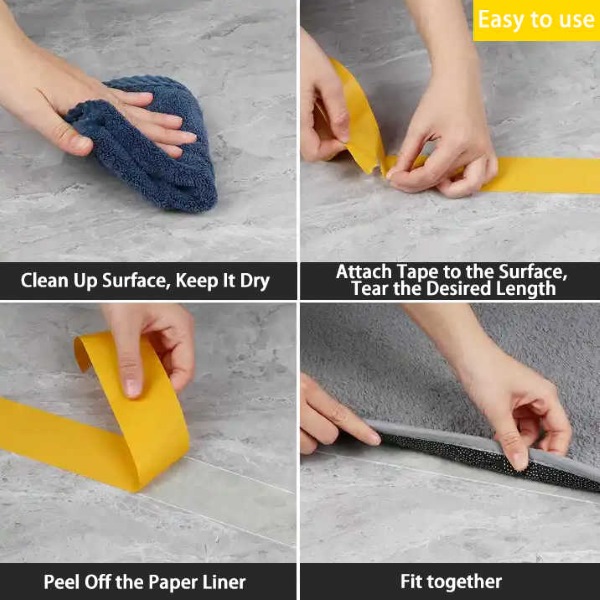 Easy to use

Clean Up Surface, Keep It Dry

Attach Tape to the Surface, Tear the Desired Length

Peel Off the Paper Liner

Fit together